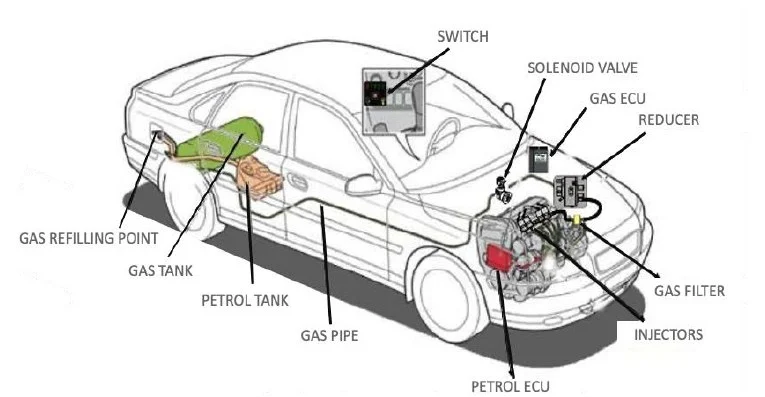 SWITCH
SOLENOID VALVE
GAS ECU
REDUCER
GAS REFILLING POINT
GAS TANK
PETROL TANK
GAS PIPE
GAS FILTER
INJECTORS
PETROL ECU